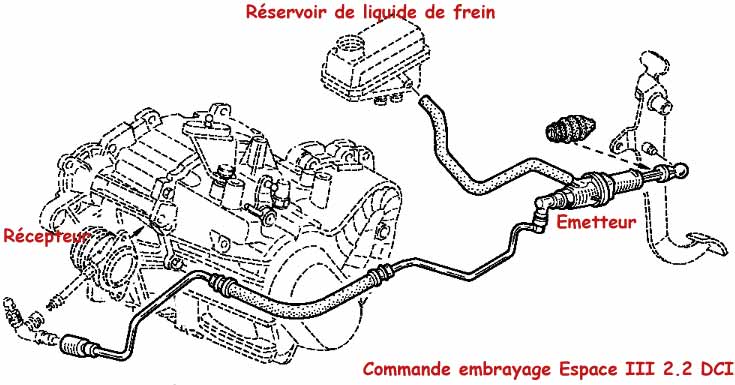 Réservoir de liquide de frein

Récepteur

Emetteur

Commande embrayage Espace III 2.2 DCI