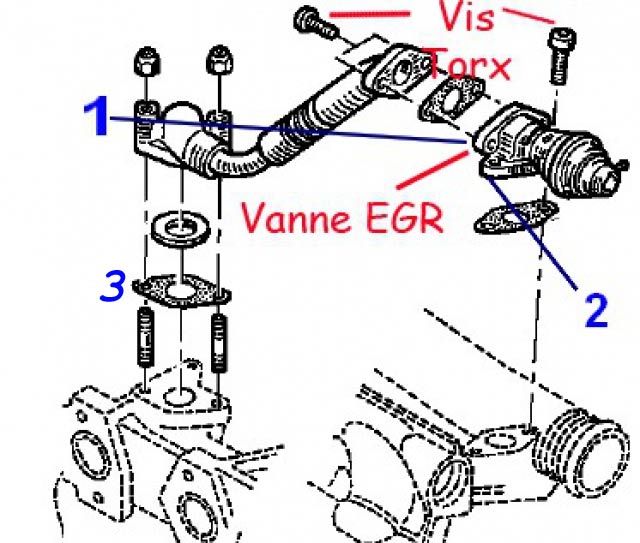 Vis Torx

1

Vanne EGR

3

2