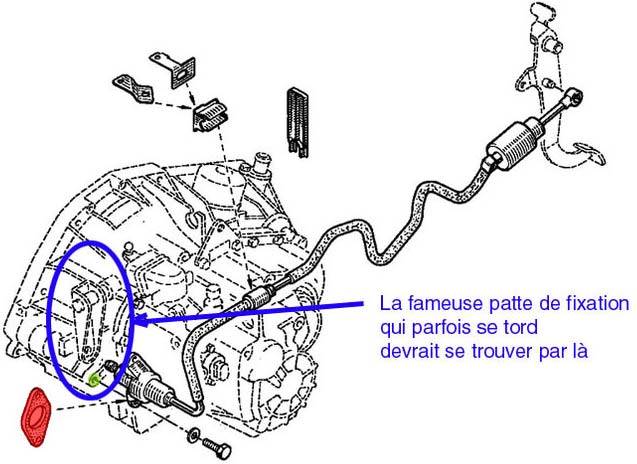 La fameuse patte de fixation
qui parfois se tord
devrait se trouver par là